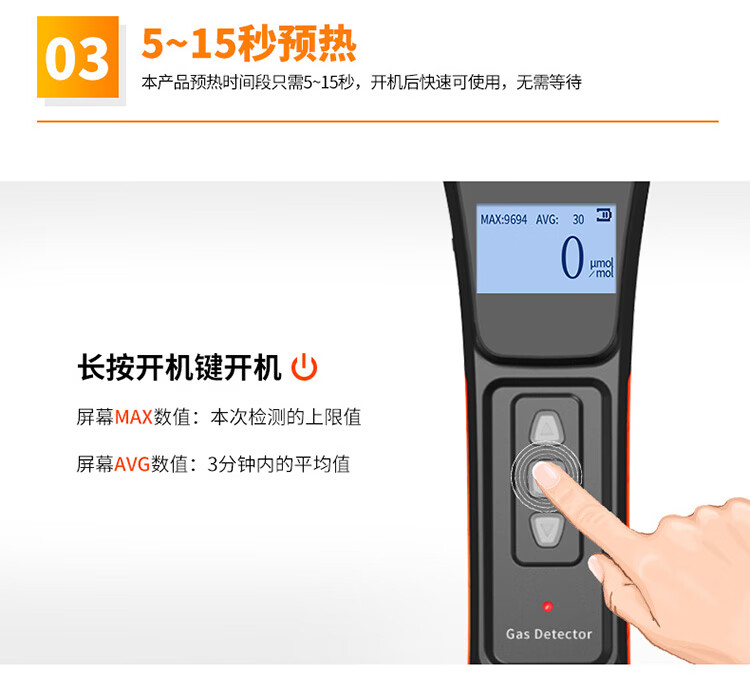 03 5~15秒预热

本产品预热时间段只需5~15秒，开机后快速可使用，无需等待

MAX:9694 AVG: 30

0 μmol/mol

长按开机键开机

屏幕MAX数值：本次检测的上限值

屏幕AVG数值：3分钟内的平均值

Gas Detector